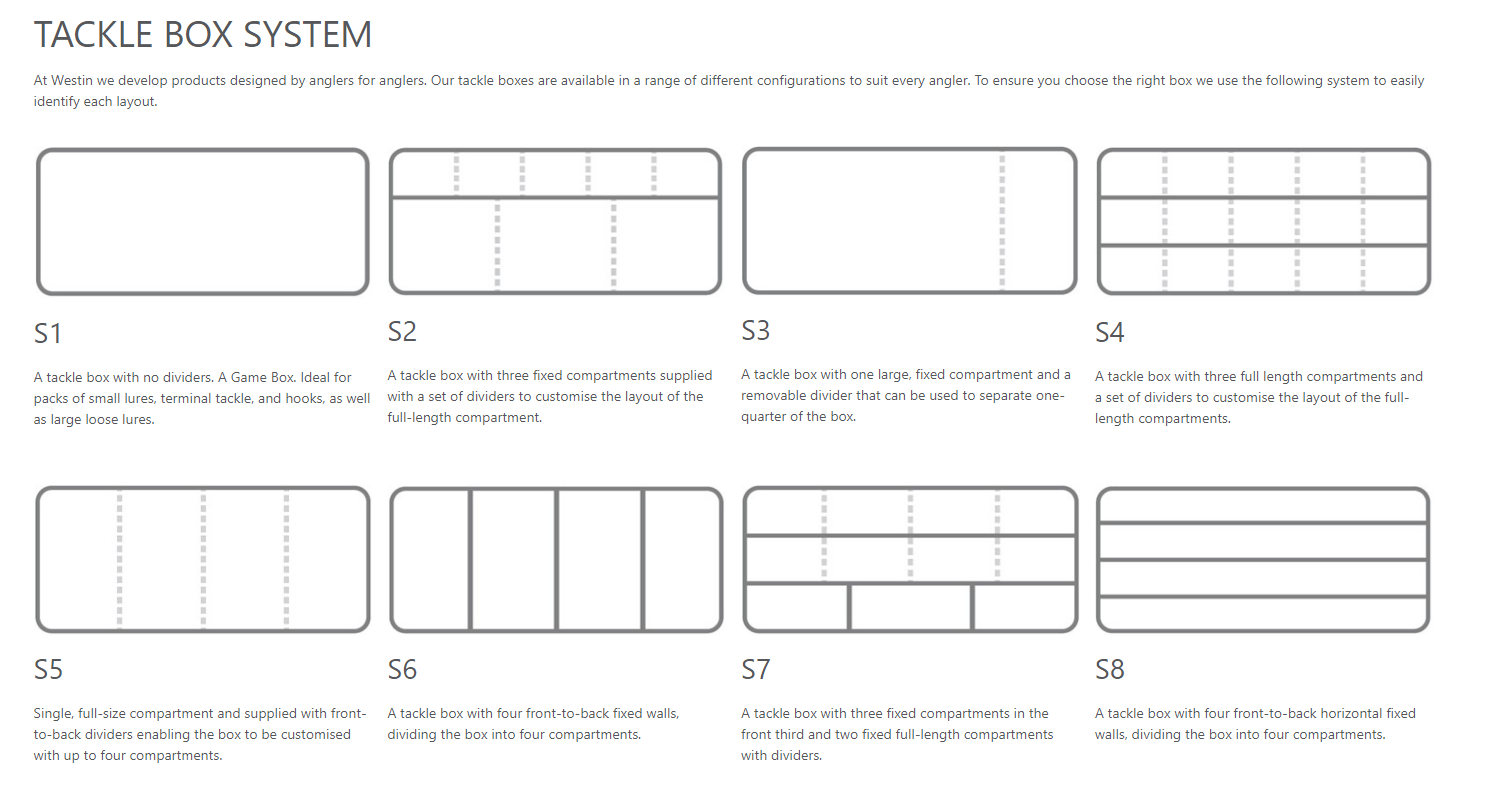 TACKLE BOX SYSTEM

At Westin we develop products designed by anglers for anglers. Our tackle boxes are available in a range of different configurations to suit every angler. To ensure you choose the right box we use the following system to easily identify each layout.

S1

A tackle box with no dividers. A Game Box. Ideal for packs of small lures, terminal tackle, and hooks, as well as large loose lures.

S2

A tackle box with three fixed compartments supplied with a set of dividers to customise the layout of the full-length compartment.

S3

A tackle box with one large, fixed compartment and a removable divider that can be used to separate one-quarter of the box.

S4

A tackle box with three full length compartments and a set of dividers to customise the layout of the full-length compartments.

S5

Single, full-size compartment and supplied with front-to-back dividers enabling the box to be customised with up to four compartments.

S6

A tackle box with four front-to-back fixed walls, dividing the box into four compartments.

S7

A tackle box with three fixed compartments in the front third and two fixed full-length compartments with dividers.

S8

A tackle box with four front-to-back horizontal fixed walls, dividing the box into four compartments.