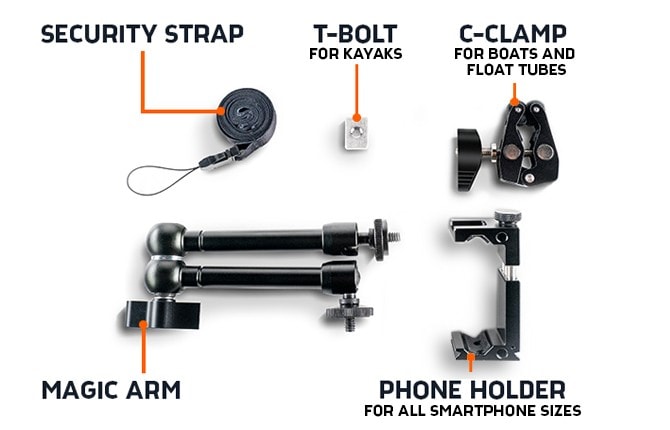 SECURITY STRAP

T-BOLT
FOR KAYAKS

C-CLAMP
FOR BOATS AND FLOAT TUBES

MAGIC ARM

PHONE HOLDER
FOR ALL SMARTPHONE SIZES