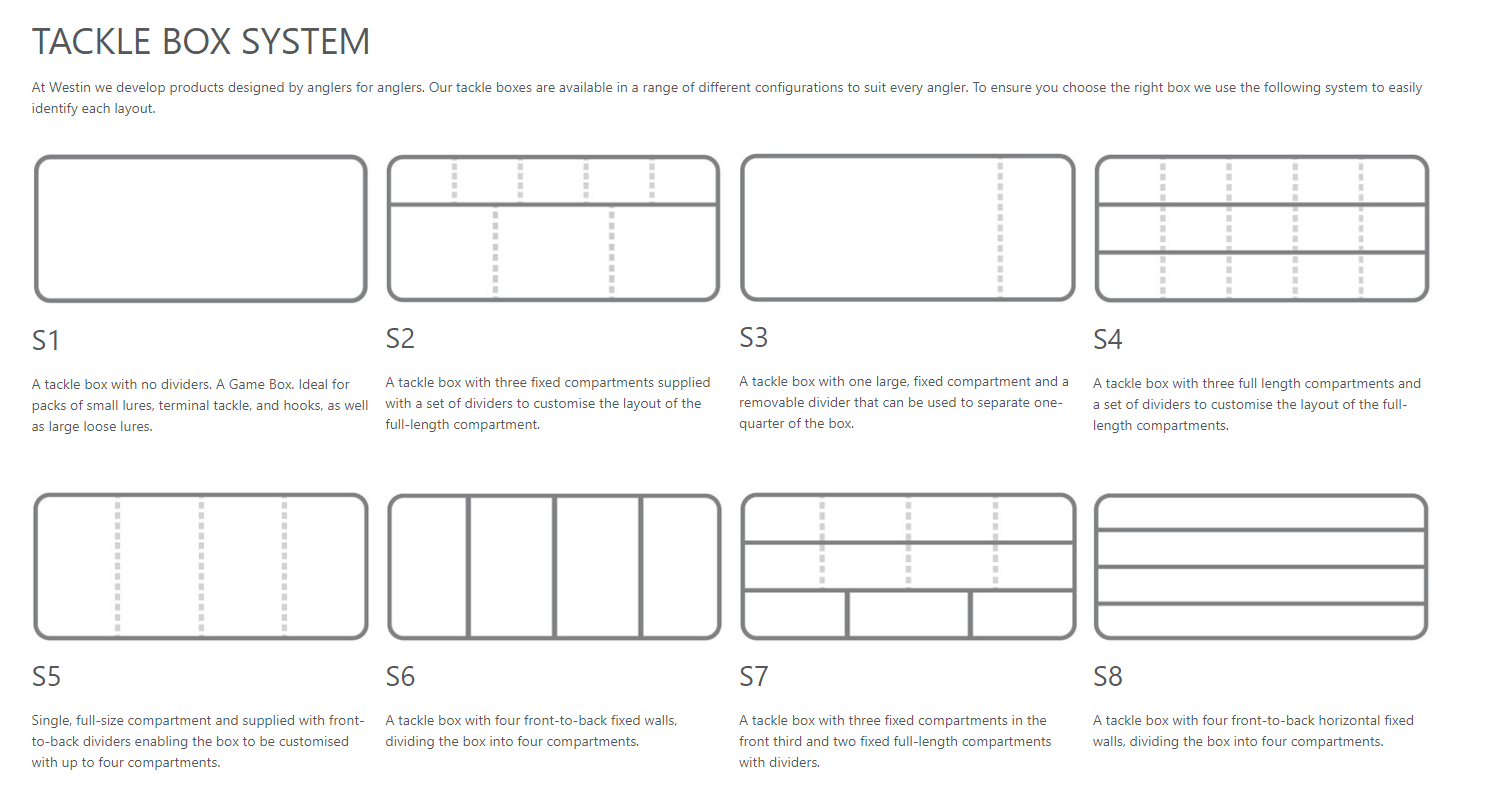 TACKLE BOX SYSTEM

At Westin we develop products designed by anglers for anglers. Our tackle boxes are available in a range of different configurations to suit every angler. To ensure you choose the right box we use the following system to easily identify each layout.

S1

A tackle box with no dividers. A Game Box. Ideal for packs of small lures, terminal tackle, and hooks, as well as large loose lures.

S2

A tackle box with three fixed compartments supplied with a set of dividers to customise the layout of the full-length compartment.

S3

A tackle box with one large, fixed compartment and a removable divider that can be used to separate one-quarter of the box.

S4

A tackle box with three full length compartments and a set of dividers to customise the layout of the full-length compartments.

S5

Single, full-size compartment and supplied with front-to-back dividers enabling the box to be customised with up to four compartments.

S6

A tackle box with four front-to-back fixed walls, dividing the box into four compartments.

S7

A tackle box with three fixed compartments in the front third and two fixed full-length compartments with dividers.

S8

A tackle box with four front-to-back horizontal fixed walls, dividing the box into four compartments.