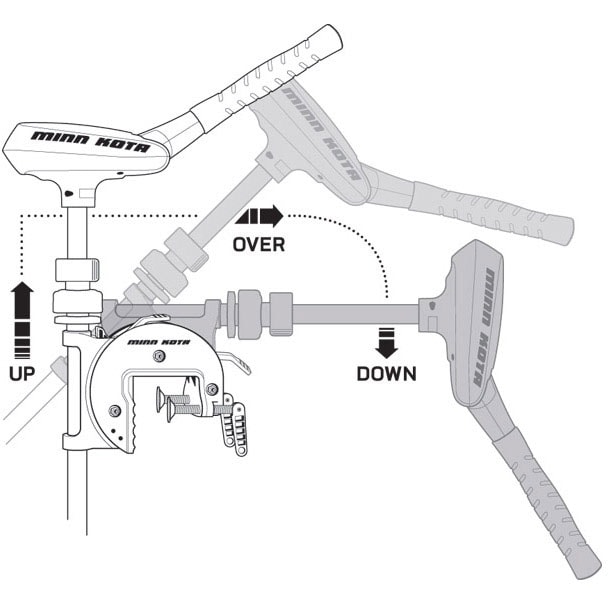 MINN KOTA

MINN KOTA

OVER

MINN KOTA

UP

MINN KOTA

DOWN